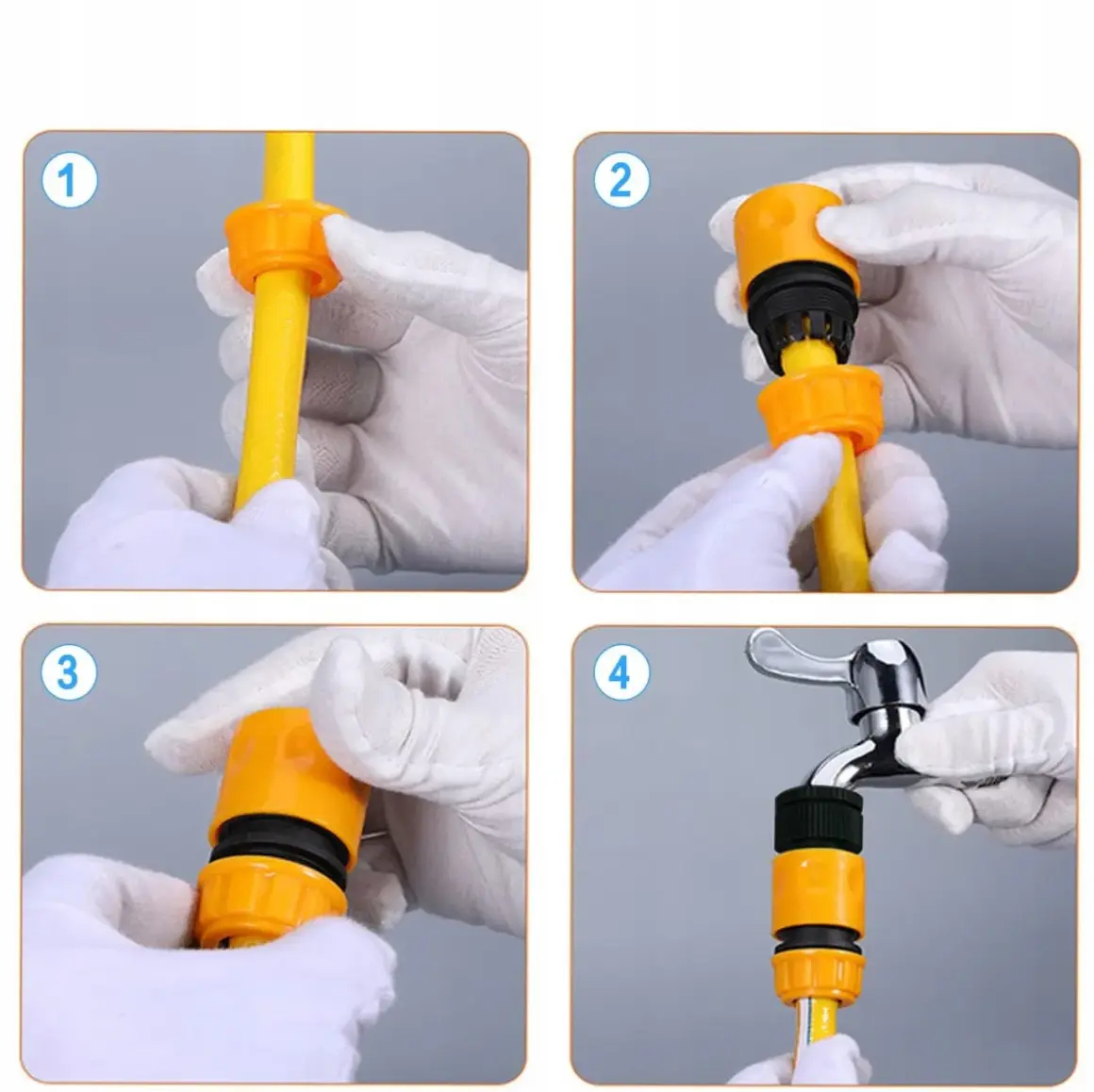 1

2

3

4